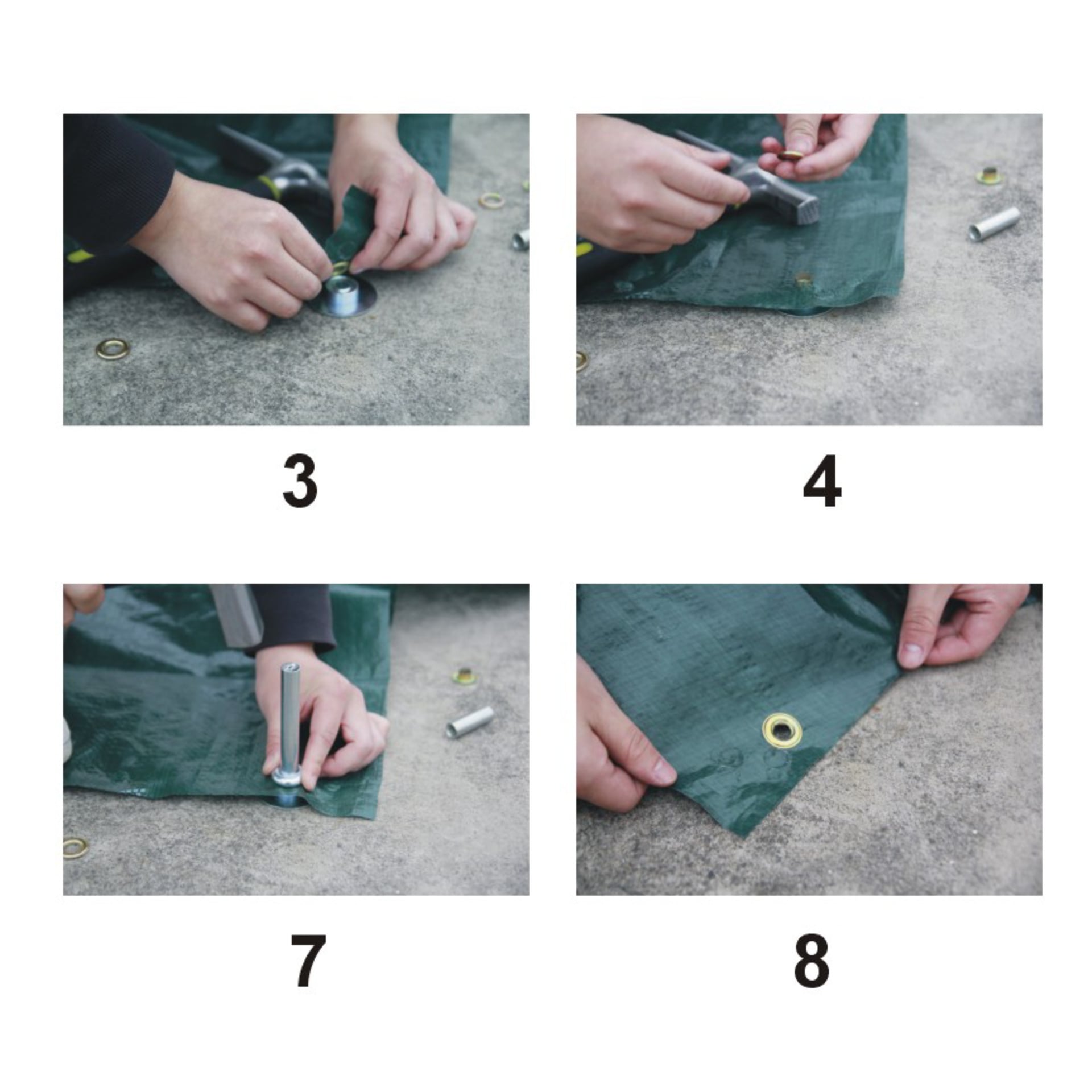 3

4

7

8