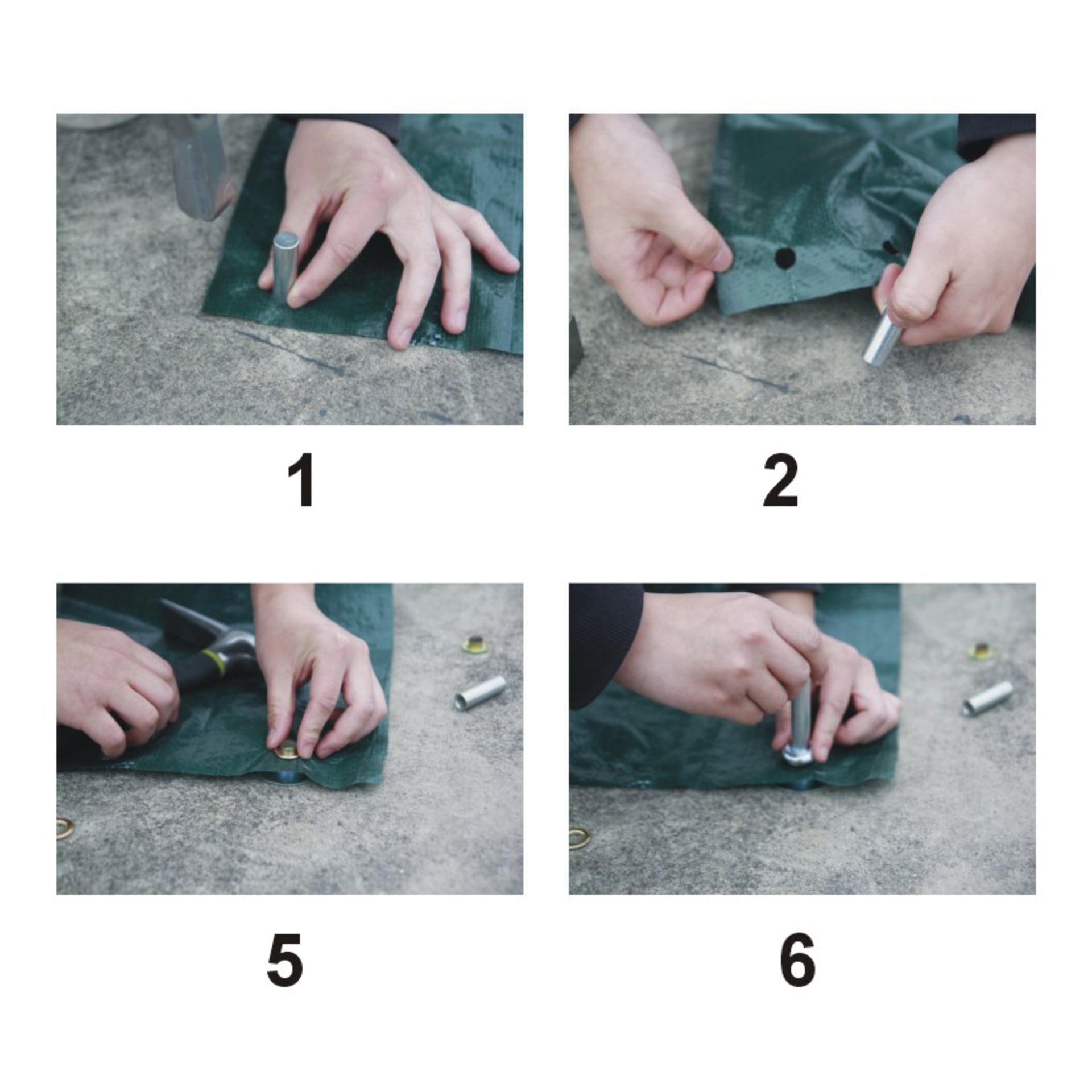 1

2

5

6