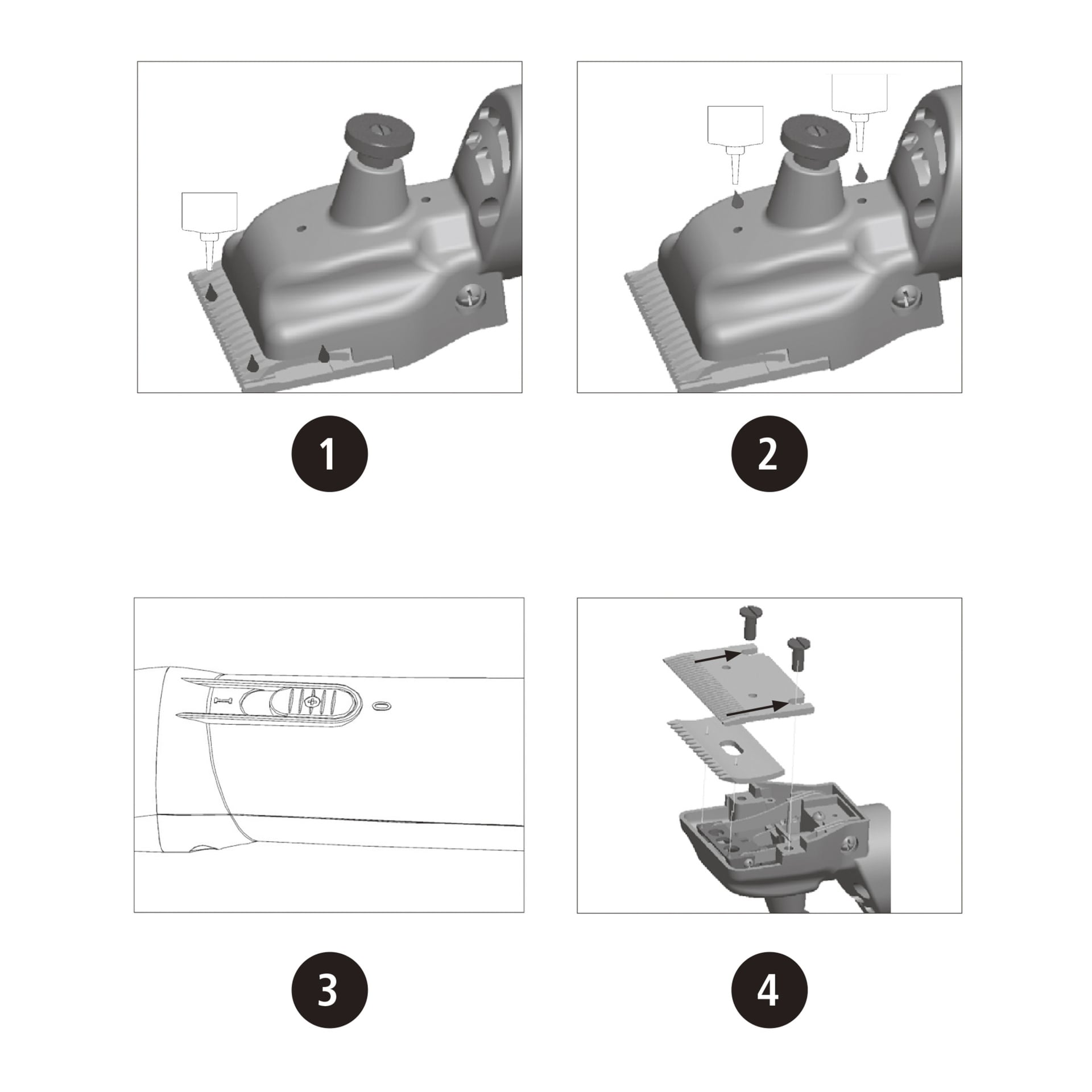 1

2

I O

3

4